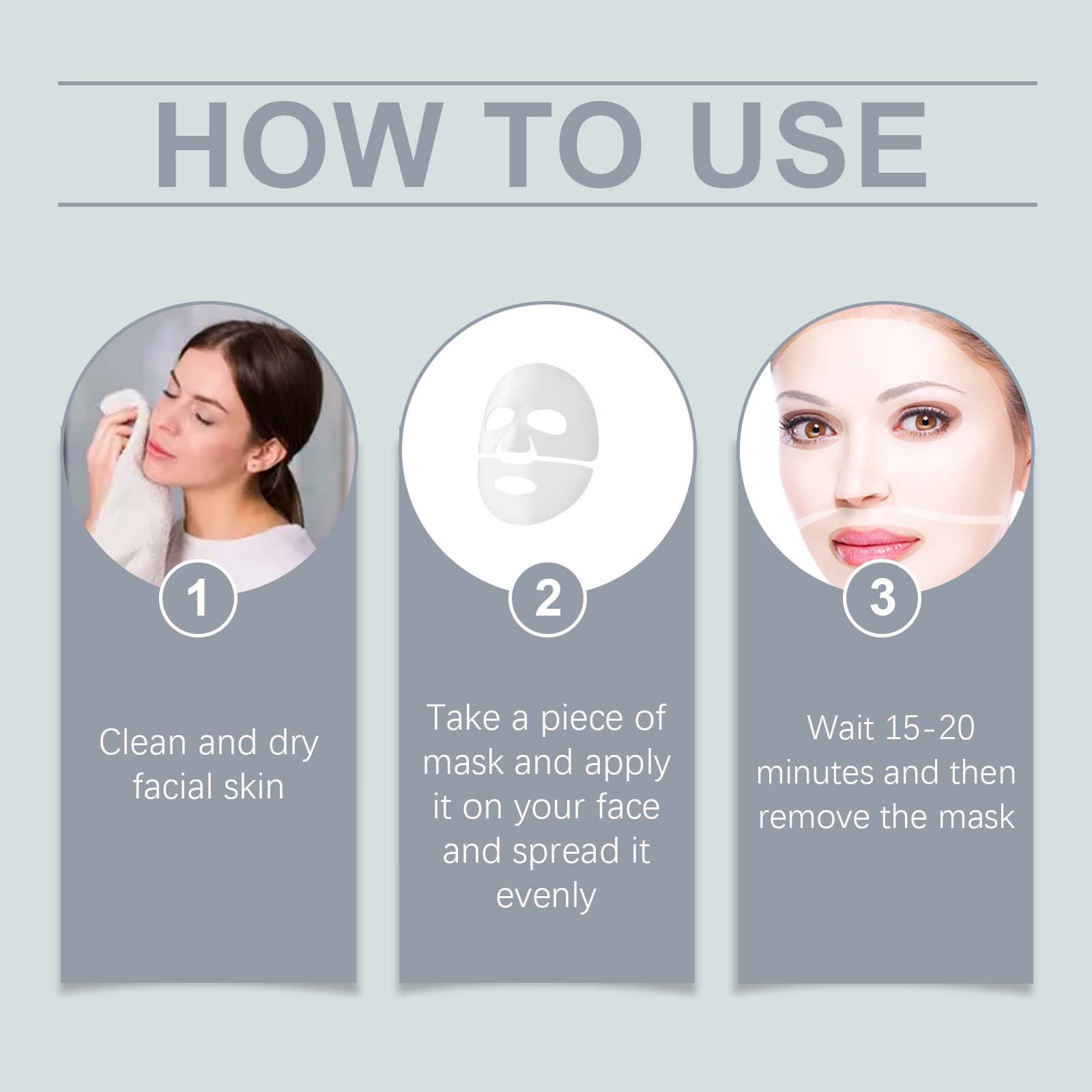 HOW TO USE

1

Clean and dry facial skin

2

Take a piece of mask and apply it on your face and spread it evenly

3

Wait 15-20 minutes and then remove the mask