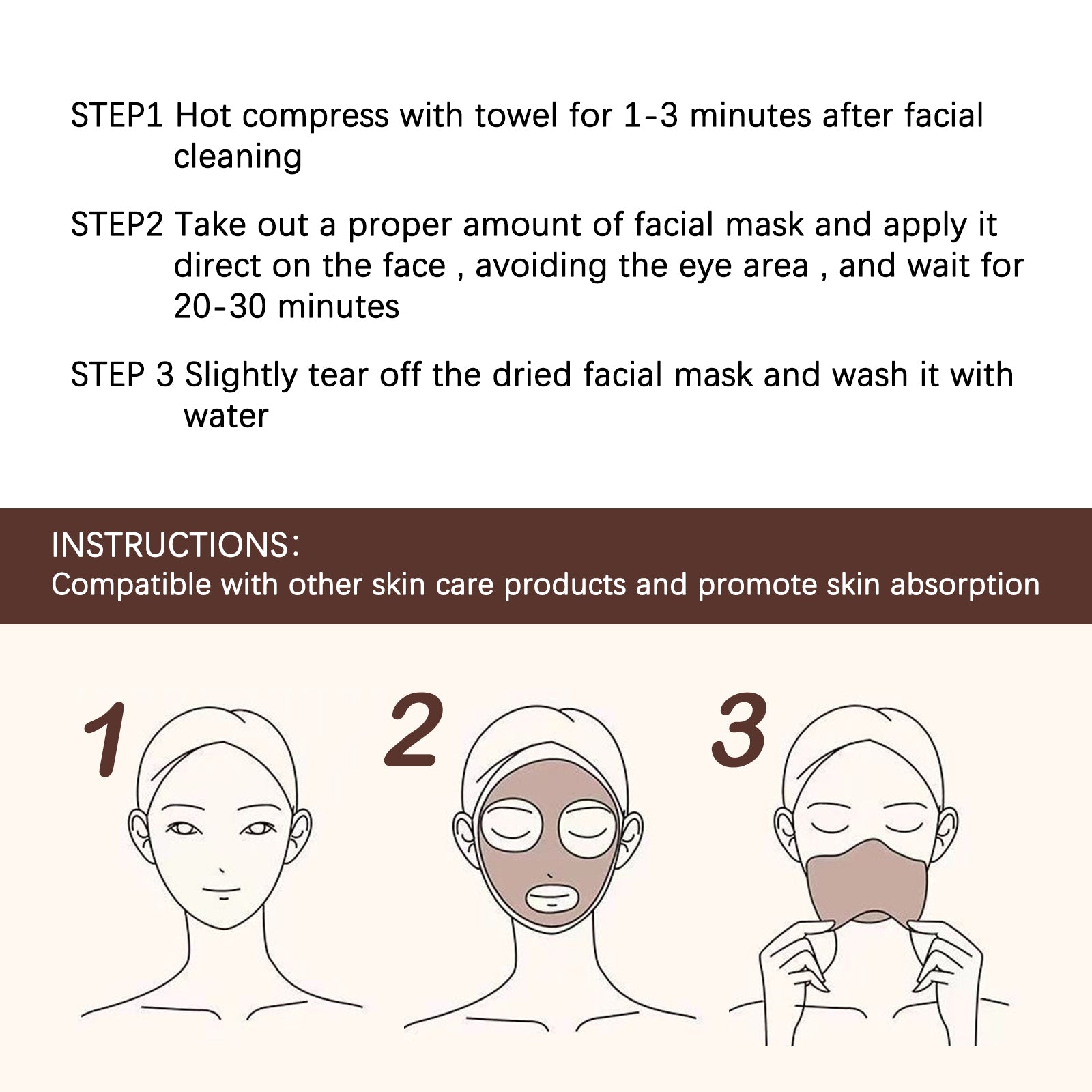 STEP1 Hot compress with towel for 1-3 minutes after facial cleaning

STEP2 Take out a proper amount of facial mask and apply it direct on the face , avoiding the eye area , and wait for 20-30 minutes

STEP 3 Slightly tear off the dried facial mask and wash it with water

INSTRUCTIONS:
Compatible with other skin care products and promote skin absorption

1

2

3