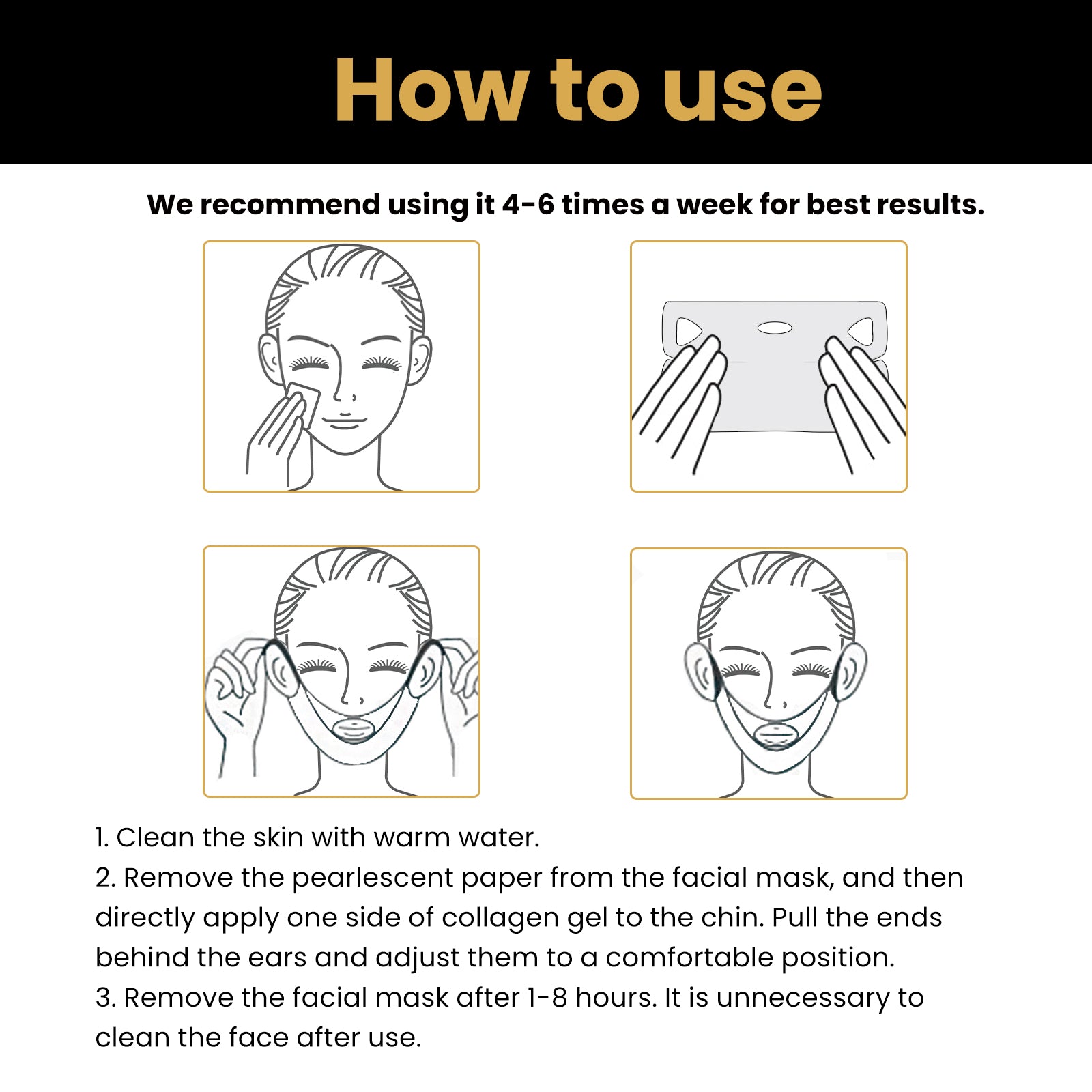 How to use

We recommend using it 4-6 times a week for best results.

1. Clean the skin with warm water.
2. Remove the pearlescent paper from the facial mask, and then directly apply one side of collagen gel to the chin. Pull the ends behind the ears and adjust them to a comfortable position.
3. Remove the facial mask after 1-8 hours. It is unnecessary to clean the face after use.